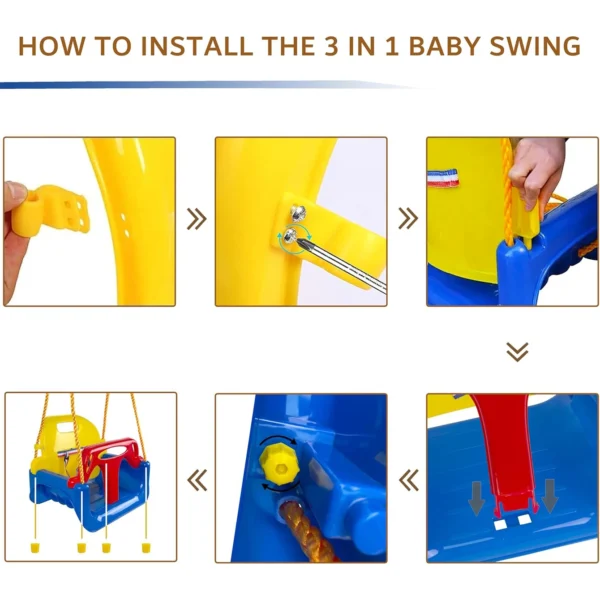 HOW TO INSTALL THE 3 IN 1 BABY SWING